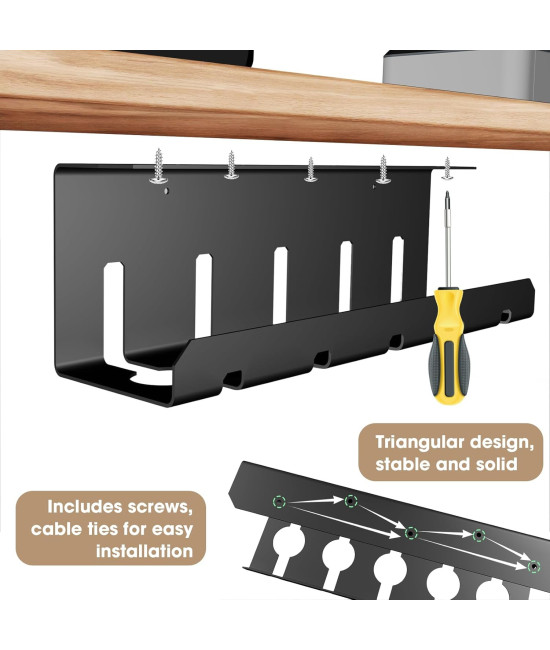 Triangular design, stable and solid

Includes screws, cable ties for easy installation