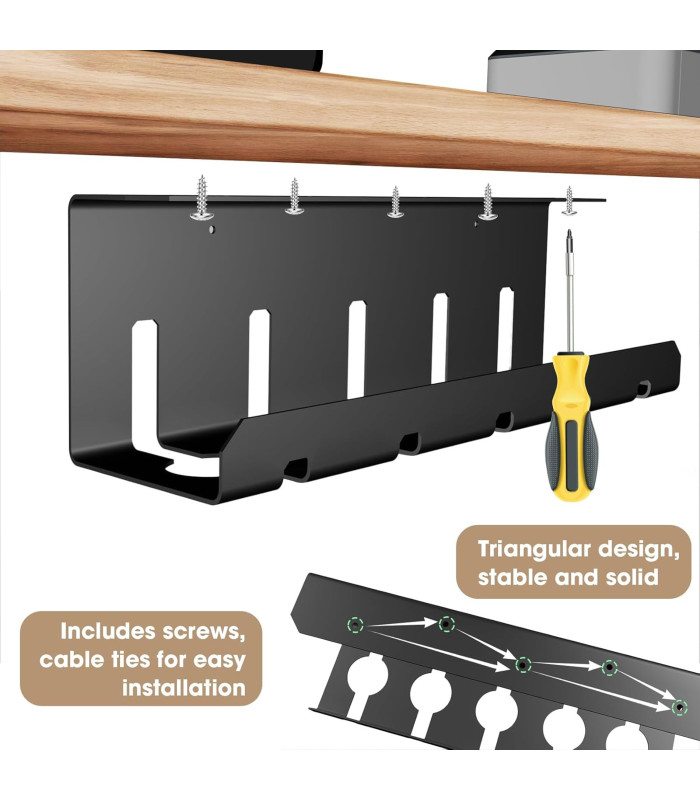 Triangular design, stable and solid

Includes screws, cable ties for easy installation